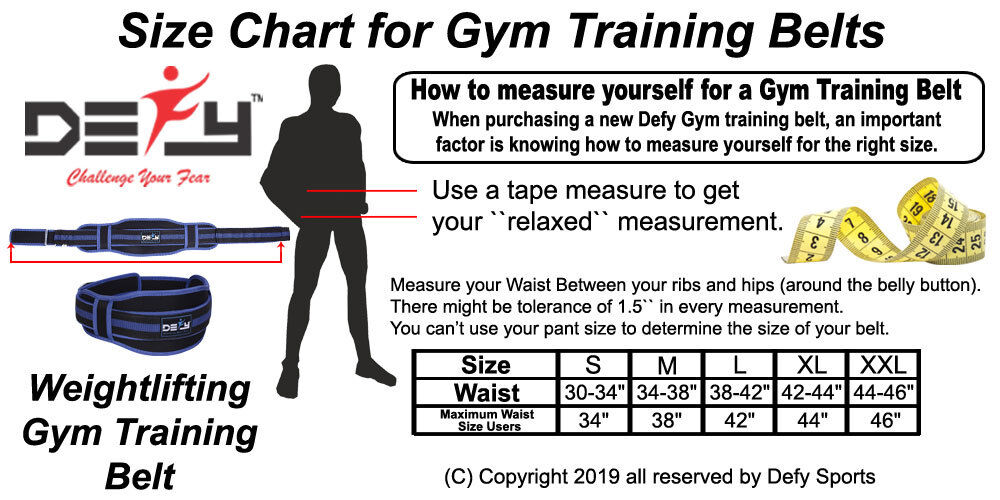 Size Chart for Gym Training Belts

DEFY™
Challenge Your Fear

DEFY

DEFY

Weightlifting Gym Training Belt

How to measure yourself for a Gym Training Belt
When purchasing a new Defy Gym training belt, an important factor is knowing how to measure yourself for the right size.

Use a tape measure to get your ``relaxed`` measurement.

Measure your Waist Between your ribs and hips (around the belly button). There might be tolerance of 1.5`` in every measurement.
You can't use your pant size to determine the size of your belt.

| Size | S | M | L | XL | XXL |
|---|---|---|---|---|---|
| Waist | 30-34" | 34-38" | 38-42" | 42-44" | 44-46" |
| Maximum Waist Size Users | 34" | 38" | 42" | 44" | 46" |

(C) Copyright 2019 all reserved by Defy Sports