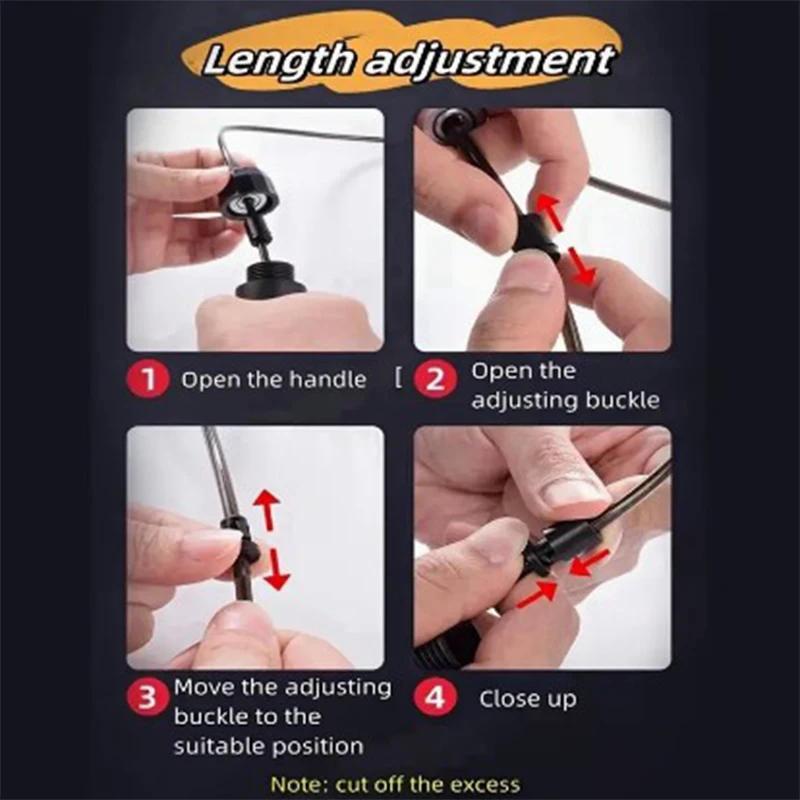 Length adjustment

1 Open the handle

[ 2 Open the adjusting buckle

3 Move the adjusting buckle to the suitable position

4 Close up

Note: cut off the excess