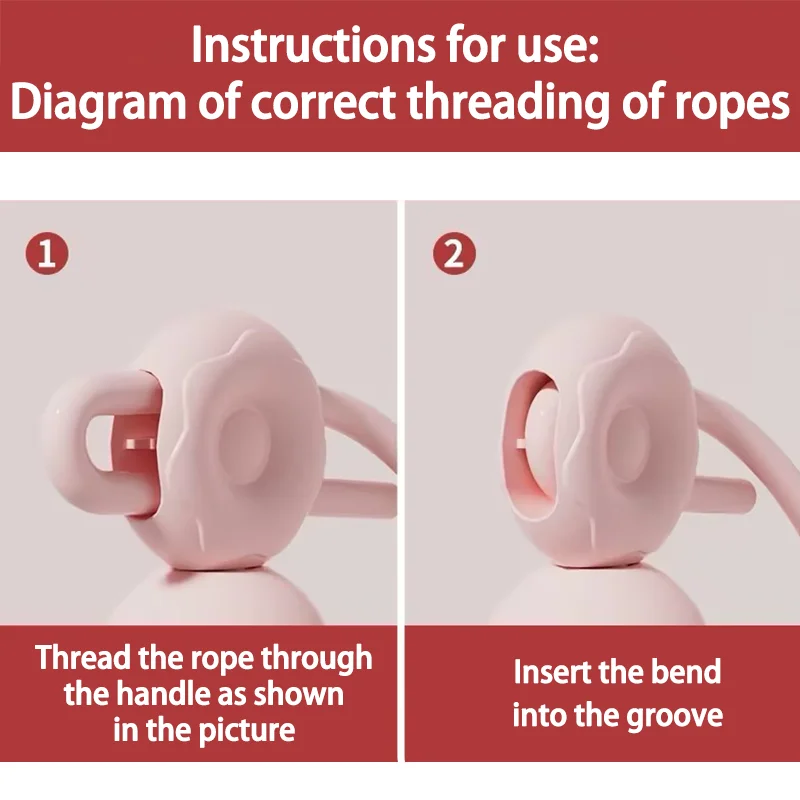 Instructions for use:
Diagram of correct threading of ropes

1

Thread the rope through the handle as shown in the picture

2

Insert the bend into the groove